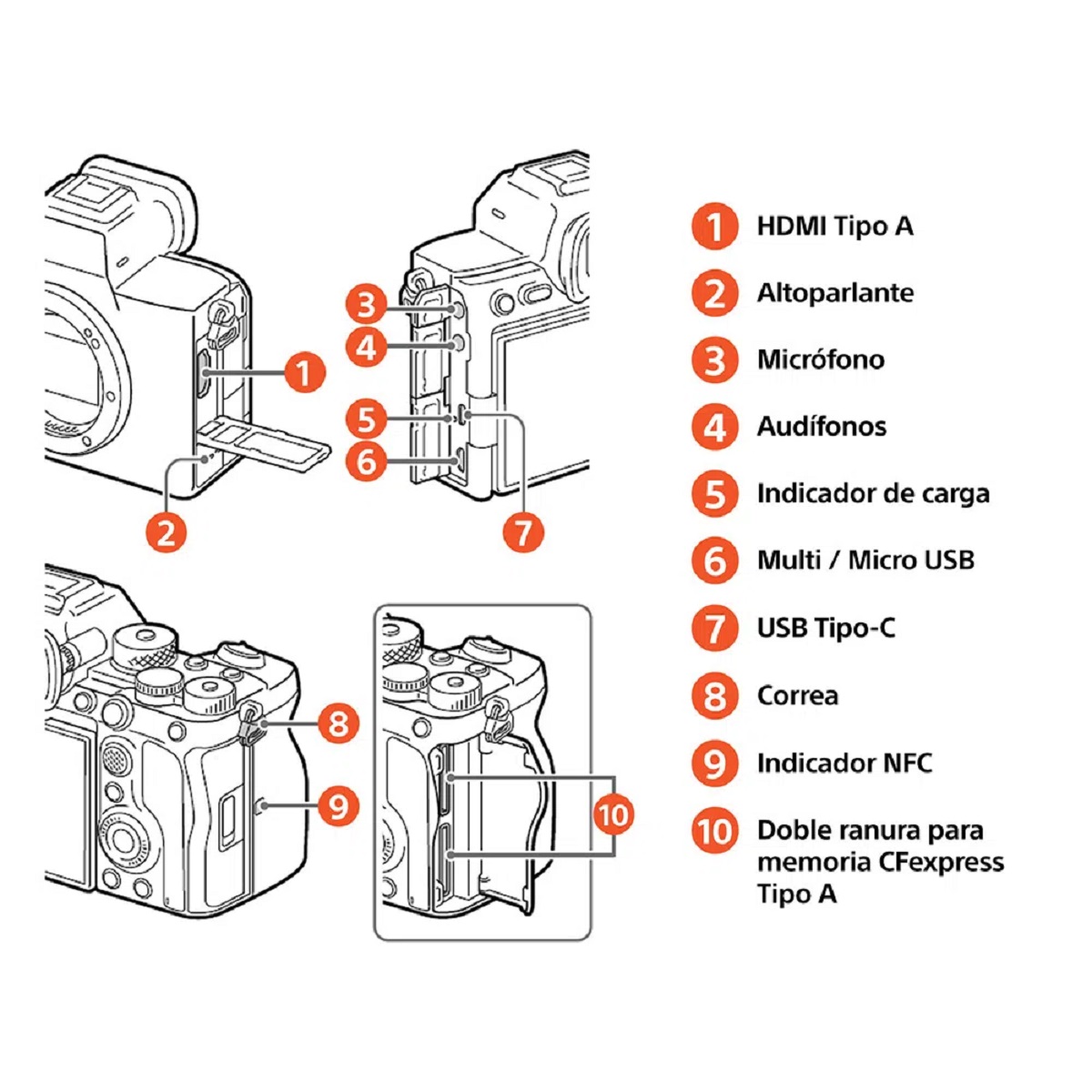 1
2
3
4
5
6
7
8
9
10

1 HDMI Tipo A
2 Altoparlante
3 Micrófono
4 Audífonos
5 Indicador de carga
6 Multi / Micro USB
7 USB Tipo-C
8 Correa
9 Indicador NFC
10 Doble ranura para memoria CFexpress Tipo A